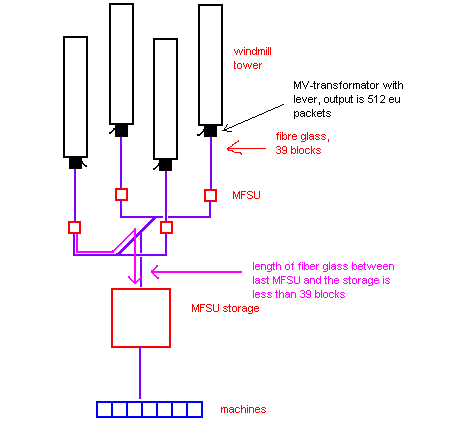 windmill tower

MV-transformator with lever, output is 512 eu packets

fibre glass, 39 blocks

MFSU

length of fiber glass between last MFSU and the storage is less than 39 blocks

MFSU storage

machines