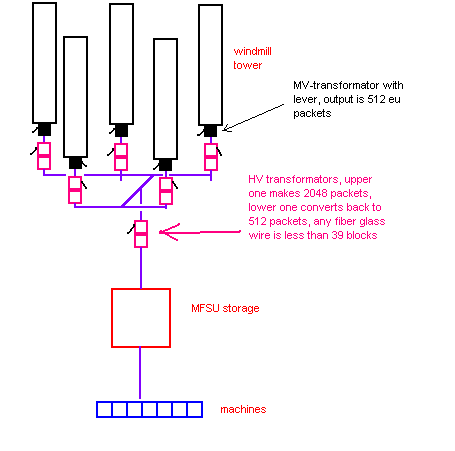 windmill tower

MV-transformator with lever, output is 512 eu packets

HV transformators, upper one makes 2048 packets, lower one converts back to 512 packets, any fiber glass wire is less than 39 blocks

MFSU storage

machines